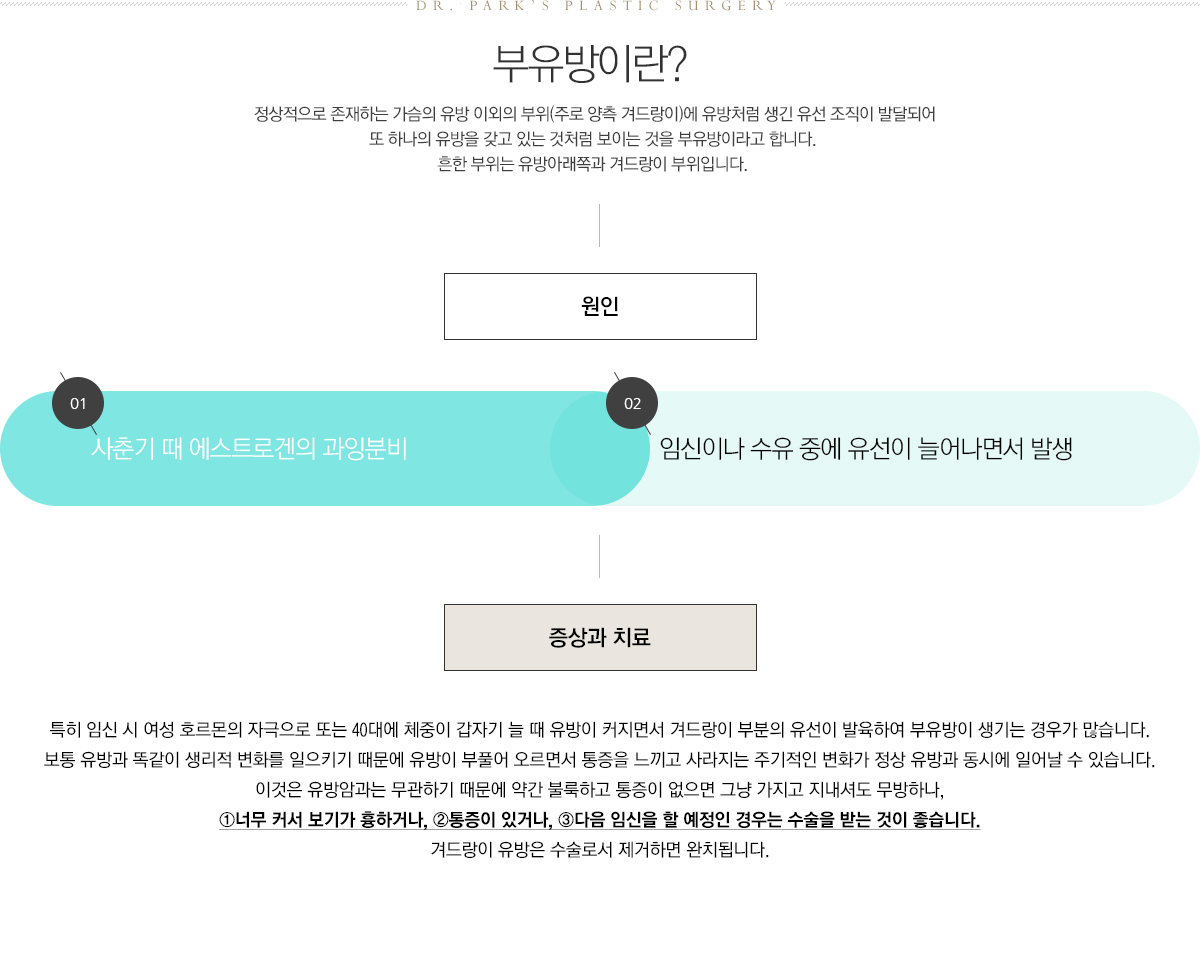 DR. PARK'S PLASTIC SURGERY

부유방이란?

정상적으로 존재하는 가슴의 유방 이외의 부위(주로 양측 겨드랑이)에 유방처럼 생긴 유선 조직이 발달되어
또 하나의 유방을 갖고 있는 것처럼 보이는 것을 부유방이라고 합니다.
흔한 부위는 유방아래쪽과 겨드랑이 부위입니다.

원인

01
사춘기 때 에스트로겐의 과잉분비

02
임신이나 수유 중에 유선이 늘어나면서 발생

증상과 치료

특히 임신 시 여성 호르몬의 자극으로 또는 40대에 체중이 갑자기 늘 때 유방이 커지면서 겨드랑이 부분의 유선이 발육하여 부유방이 생기는 경우가 많습니다.
보통 유방과 똑같이 생리적 변화를 일으키기 때문에 유방이 부풀어 오르면서 통증을 느끼고 사라지는 주기적인 변화가 정상 유방과 동시에 일어날 수 있습니다.
이것은 유방암과는 무관하기 때문에 약간 불룩하고 통증이 없으면 그냥 가지고 지내셔도 무방하나,
①너무 커서 보기가 흉하거나, ②통증이 있거나, ③다음 임신을 할 예정인 경우는 수술을 받는 것이 좋습니다.
겨드랑이 유방은 수술로서 제거하면 완치됩니다.