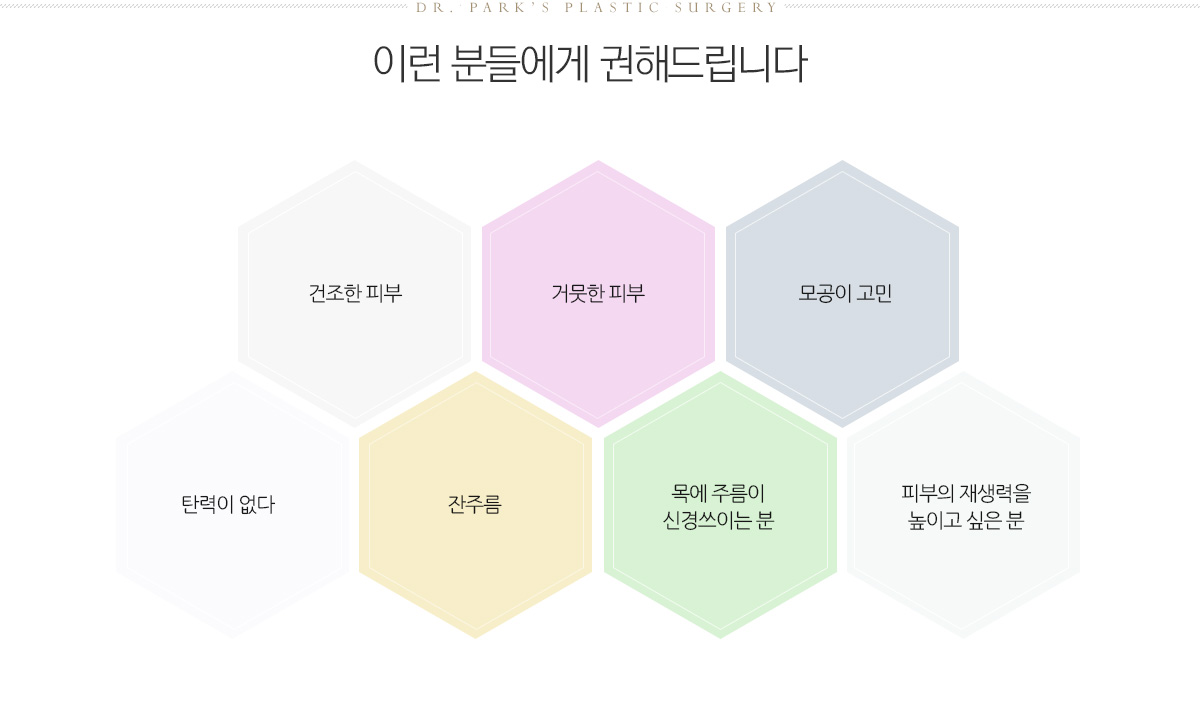 DR. PARK'S PLASTIC SURGERY

이런 분들에게 권해드립니다

건조한 피부

거뭇한 피부

모공이 고민

탄력이 없다

잔주름

목에 주름이
신경쓰이는 분

피부의 재생력을
높이고 싶은 분